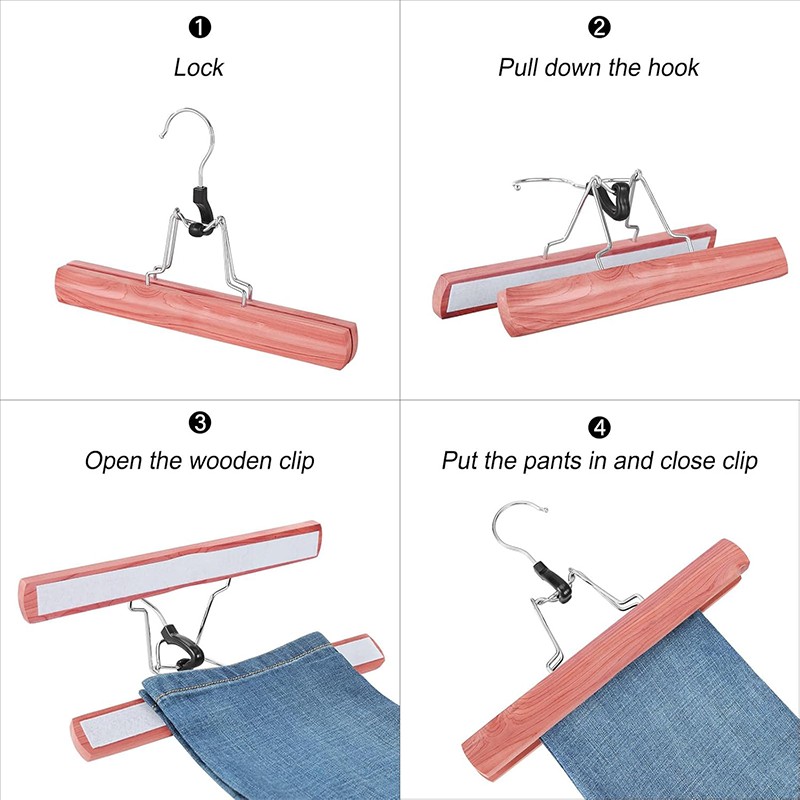 ❶
Lock

❷
Pull down the hook

❸
Open the wooden clip

❹
Put the pants in and close clip